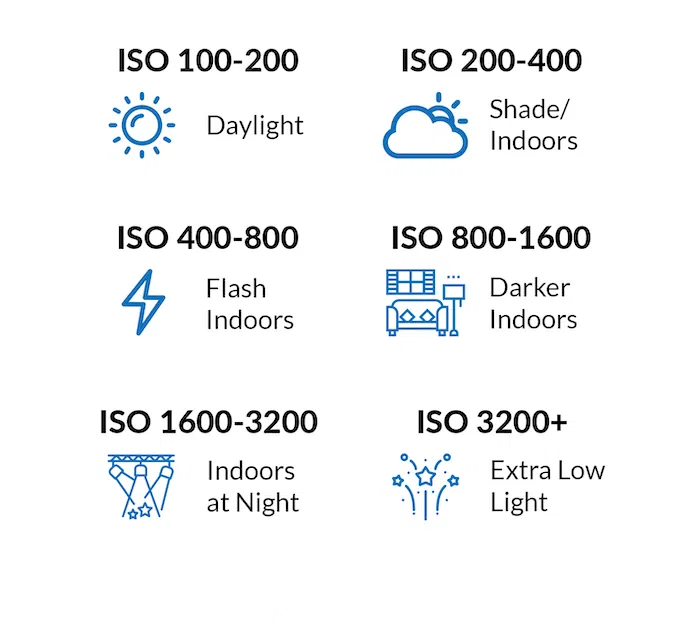 ISO 100-200
Daylight

ISO 200-400
Shade/ Indoors

ISO 400-800
Flash Indoors

ISO 800-1600
Darker Indoors

ISO 1600-3200
Indoors at Night

ISO 3200+
Extra Low Light